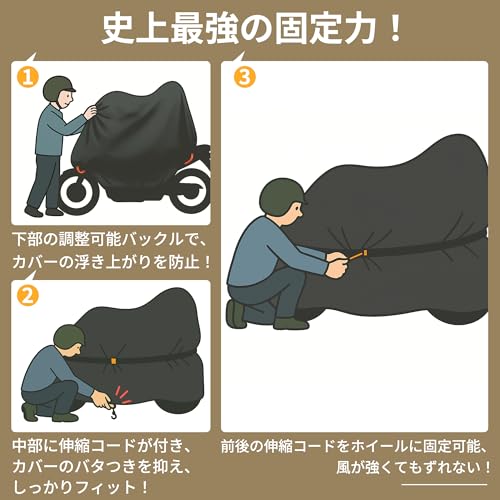 史上最強の固定力！

1

下部の調整可能バックルで、カバーの浮き上がりを防止！

2

中部に伸縮コードが付き、カバーのバタつきを抑え、しっかりフィット！

3

前後の伸縮コードをホイールに固定可能、風が強くてもずれない！