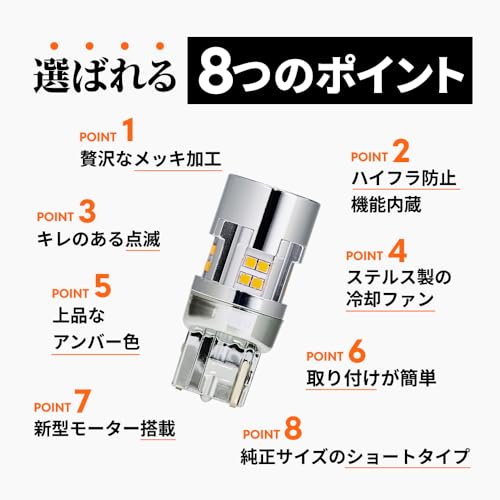 選ばれる 8つのポイント

POINT 1
贅沢なメッキ加工

POINT 2
ハイフラ防止
機能内蔵

POINT 3
キレのある点滅

POINT 4
ステルス製の
冷却ファン

POINT 5
上品な
アンバー色

POINT 6
取り付けが簡単

POINT 7
新型モーター搭載

POINT 8
純正サイズのショートタイプ