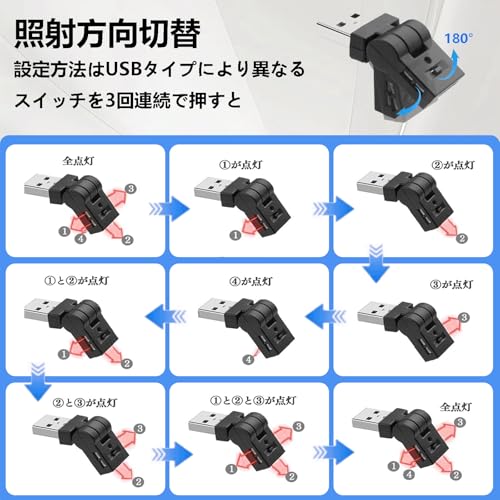 照射方向切替

設定方法はUSBタイプにより異なる

スイッチを3回連続で押すと

180°

全点灯
3
1
4
2

①が点灯
1

②が点灯
2

③が点灯
3

④が点灯
4

①と②が点灯
1
2

②と③が点灯
3
2

①と②と③が点灯
3
1
2

全点灯
3
1
4
2