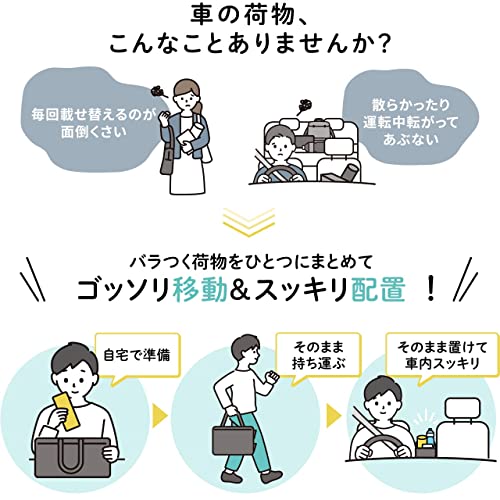 車の荷物、
こんなことありませんか?

毎回載せ替えるのが面倒くさい

散らかったり運転中転がってあぶない

バラつく荷物をひとつにまとめて
ゴッソリ移動&スッキリ配置 !

自宅で準備

そのまま持ち運ぶ

そのまま置けて車内スッキリ