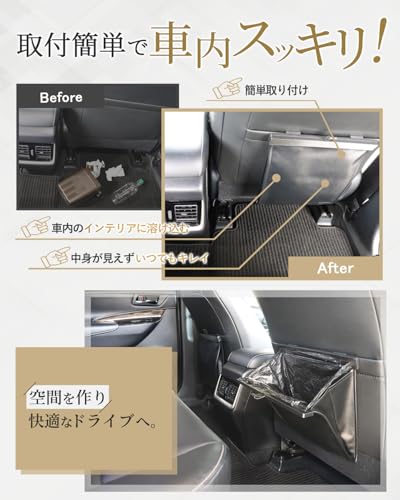 取付簡単で車内スッキリ!

Before

簡単取り付け

車内のインテリアに溶け込む

中身が見えずいつでもキレイ

After

空間を作り
快適なドライブへ。