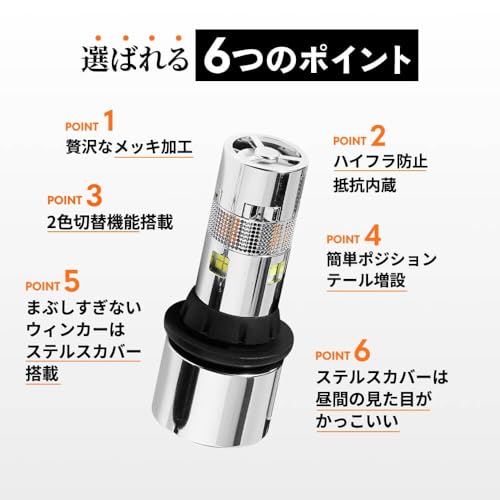 選ばれる 6つのポイント

POINT 1
贅沢なメッキ加工

POINT 2
ハイフラ防止
抵抗内蔵

POINT 3
2色切替機能搭載

POINT 4
簡単ポジション
テール増設

POINT 5
まぶしすぎない
ウィンカーは
ステルスカバー
搭載

POINT 6
ステルスカバーは
昼間の見た目が
かっこいい