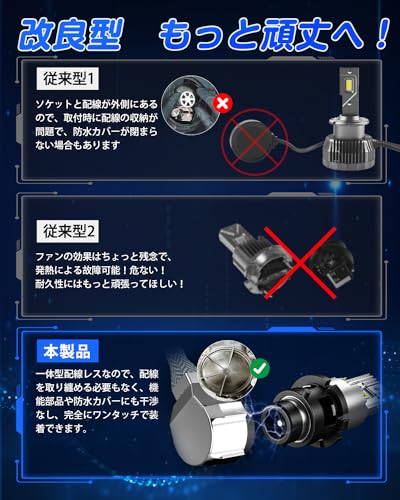 改良型　もっと頑丈へ！

従来型1

ソケットと配線が外側にあるので、取付時に配線の収納が問題で、防水カバーが閉まらない場合もあります

従来型2

ファンの効果はちょっと残念で、発熱による故障可能！危ない！耐久性にはもっと頑張ってほしい！

本製品

一体型配線レスなので、配線を取り纏める必要もなく、機能部品や防水カバーにも干渉なし、完全にワンタッチで装着できます。