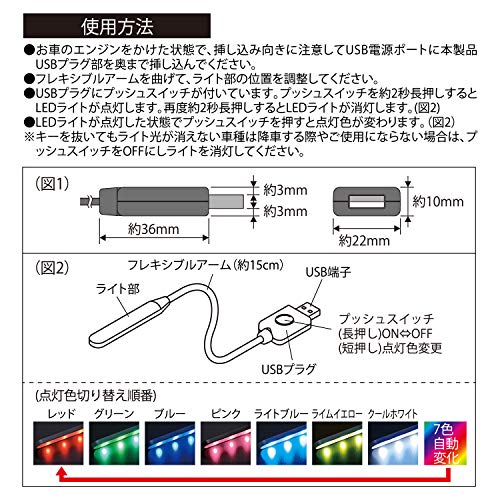 使用方法

●お車のエンジンをかけた状態で、挿し込み向きに注意してUSB電源ポートに本製品USBプラグ部を奥まで挿し込んでください。
●フレキシブルアームを曲げて、ライト部の位置を調整してください。
●USBプラグにプッシュスイッチが付いています。プッシュスイッチを約2秒長押しするとLEDライトが点灯します。再度約2秒長押しするとLEDライトが消灯します。(図2)
●LEDライトが点灯した状態でプッシュスイッチを押すと点灯色が変わります。(図2)
※キーを抜いてもライト光が消えない車種は降車する際やご使用にならない場合は、プッシュスイッチをOFFにしライトを消灯してください。

(図1)
約3mm
約3mm
約36mm
約10mm
約22mm

(図2)
フレキシブルアーム(約15cm)
ライト部
USB端子
プッシュスイッチ
(長押し)ON⇔OFF
(短押し)点灯色変更
USBプラグ

(点灯色切り替え順番)
レッド
グリーン
ブルー
ピンク
ライトブルー
ライムイエロー
クールホワイト
7色自動変化