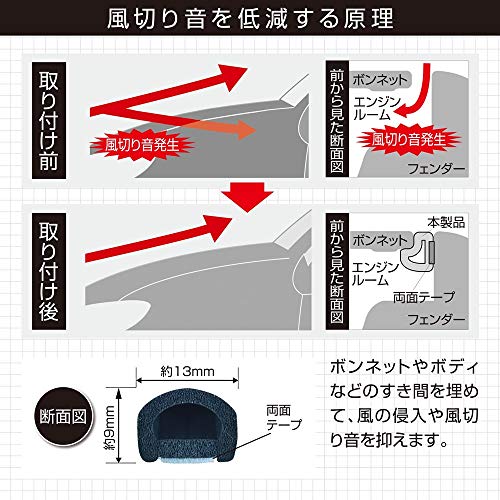 風切り音を低減する原理

取り付け前

風切り音発生

前から見た断面図

ボンネット

エンジンルーム

風切り音発生

フェンダー

取り付け後

前から見た断面図

本製品

ボンネット

エンジンルーム

両面テープ

フェンダー

断面図

約13mm

約9mm

両面テープ

ボンネットやボディなどのすき間を埋めて、風の侵入や風切り音を抑えます。