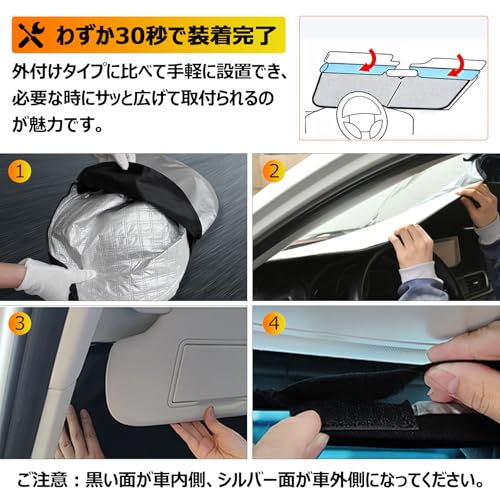 わずか30秒で装着完了

外付けタイプに比べて手軽に設置でき、必要な時にサッと広げて取付られるのが魅力です。

1

2

3

4

ご注意：黒い面が車内側、シルバー面が車外側になってください。