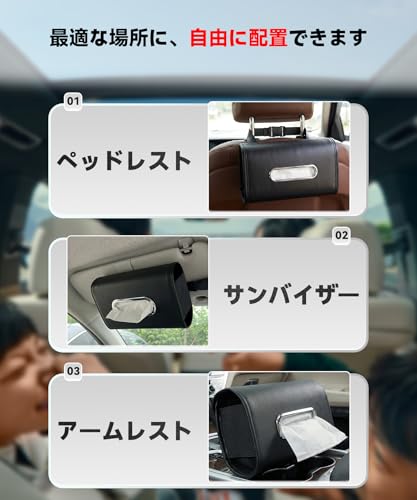 最適な場所に、自由に配置できます

01

ペッドレスト

02

サンバイザー

03

アームレスト