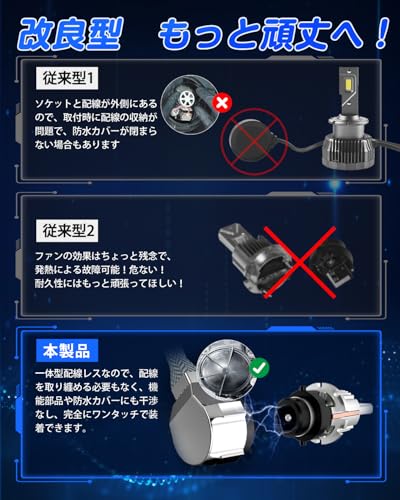 改良型　もっと頑丈へ！

従来型1

ソケットと配線が外側にあるので、取付時に配線の収納が問題で、防水カバーが閉まらない場合もあります

従来型2

ファンの効果はちょっと残念で、発熱による故障可能！危ない！耐久性にはもっと頑張ってほしい！

本製品

一体型配線レスなので、配線を取り纏める必要もなく、機能部品や防水カバーにも干渉なし、完全にワンタッチで装着できます。