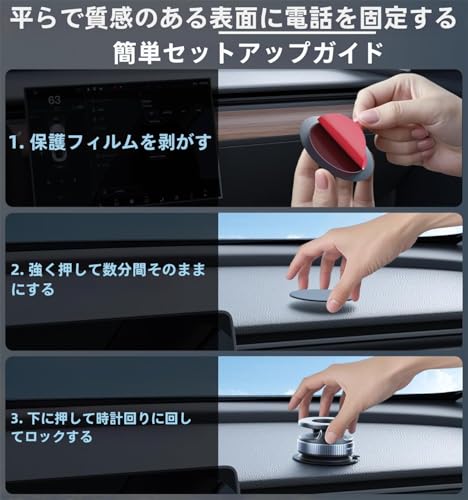 平らで質感のある表面に電話を固定する
簡単セットアップガイド

63

1. 保護フィルムを剥がす

2. 強く押して数分間そのままにする

3. 下に押して時計回りに回してロックする