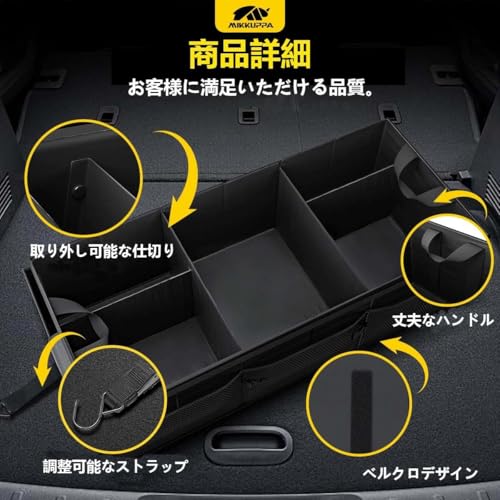 MIKKUPPA

商品詳細

お客様に満足いただける品質。

取り外し可能な仕切り

丈夫なハンドル

調整可能なストラップ

ベルクロデザイン