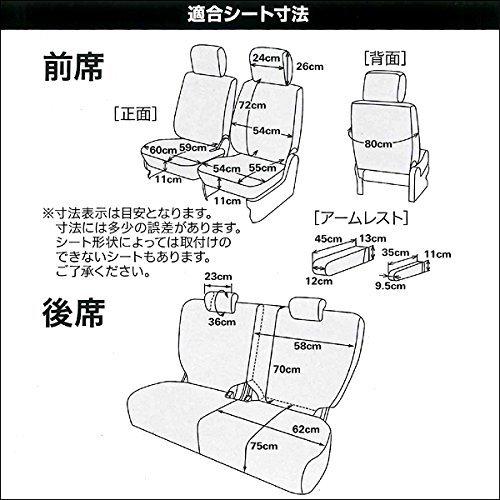 適合シート寸法

前席

[正面]

24cm
26cm
72cm
54cm
60cm
59cm
54cm
55cm
11cm
11cm

[背面]

80cm

※寸法表示は目安となります。
寸法には多少の誤差があります。
シート形状によっては取付けのできないシートもあります。
ご了承ください。

[アームレスト]

45cm
13cm
12cm
35cm
11cm
9.5cm

後席

23cm
36cm
58cm
70cm
62cm
75cm