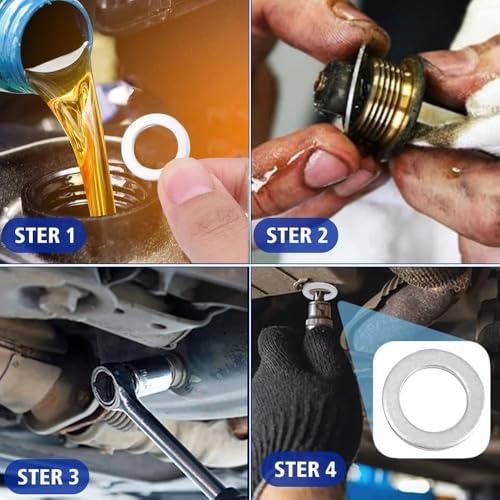 STER 1

STER 2

STER 3

STER 4